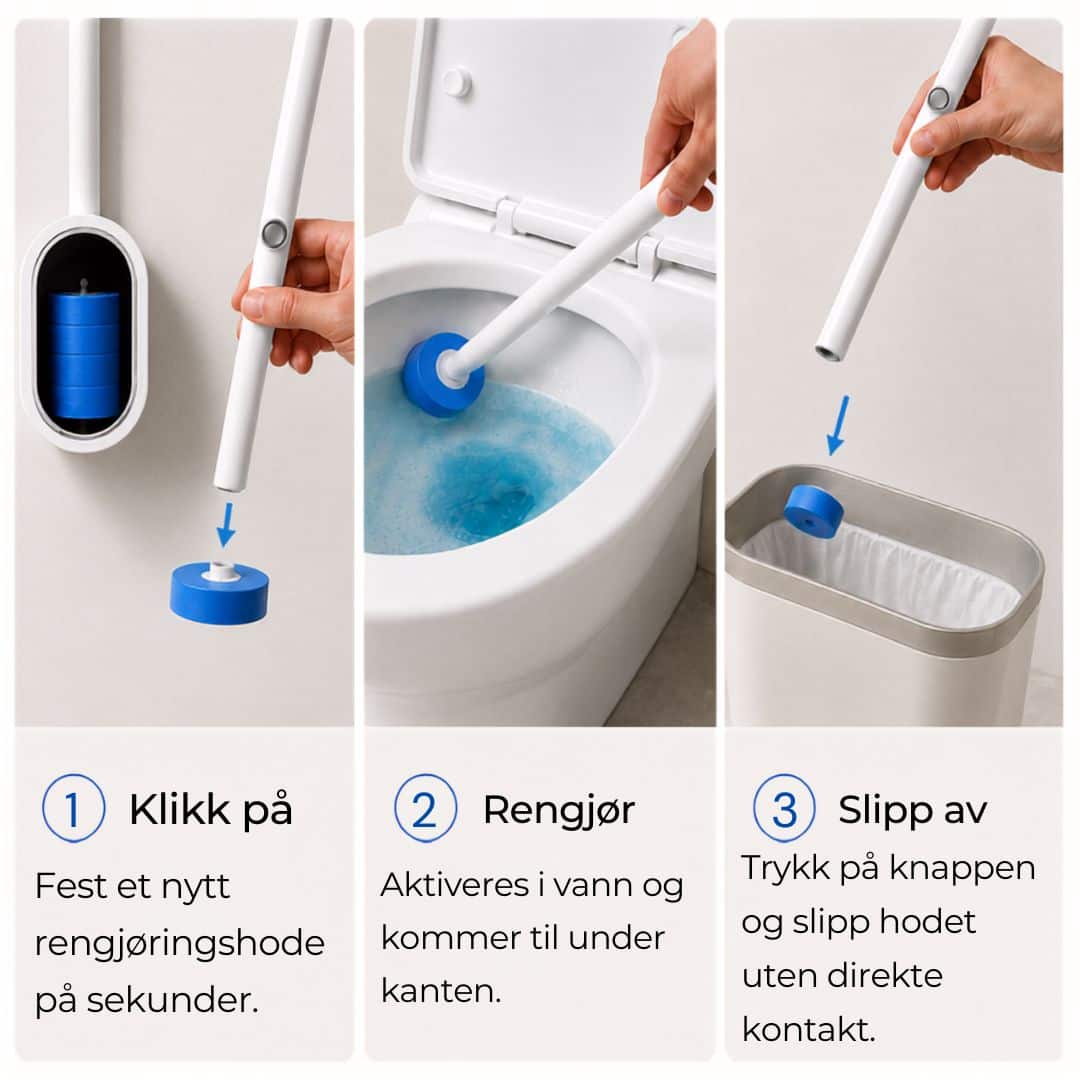 1 Klikk på

Fest et nytt rengjøringshode på sekunder.

2 Rengjør

Aktiveres i vann og kommer til under kanten.

3 Slipp av

Trykk på knappen og slipp hodet uten direkte kontakt.